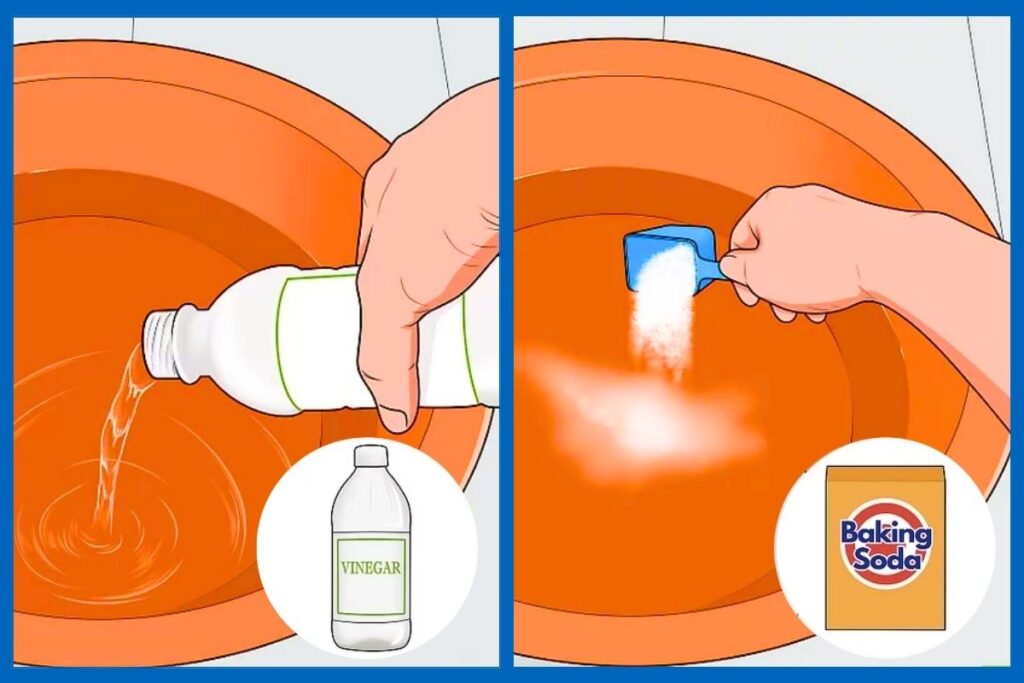 VINEGAR

Baking Soda